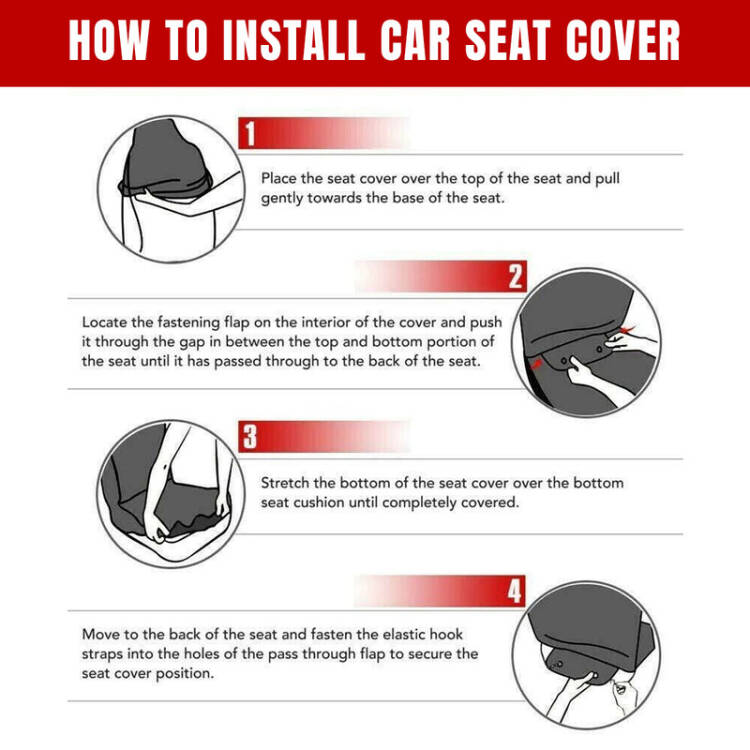 HOW TO INSTALL CAR SEAT COVER

1

Place the seat cover over the top of the seat and pull gently towards the base of the seat.

2

Locate the fastening flap on the interior of the cover and push it through the gap in between the top and bottom portion of the seat until it has passed through to the back of the seat.

3

Stretch the bottom of the seat cover over the bottom seat cushion until completely covered.

4

Move to the back of the seat and fasten the elastic hook straps into the holes of the pass through flap to secure the seat cover position.